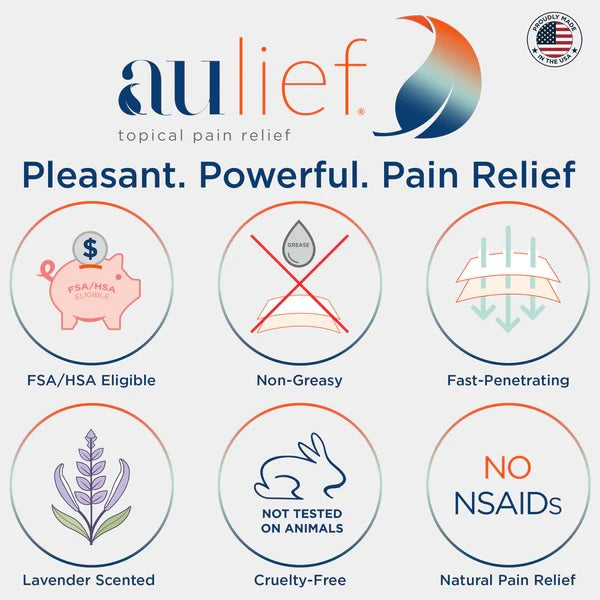 aulief®
topical pain relief

PROUDLY MADE IN THE USA

Pleasant. Powerful. Pain Relief

$
FSA/HSA ELIGIBLE
FSA/HSA Eligible

GREASE
Non-Greasy

Fast-Penetrating

Lavender Scented

NOT TESTED ON ANIMALS
Cruelty-Free

NO NSAIDs
Natural Pain Relief